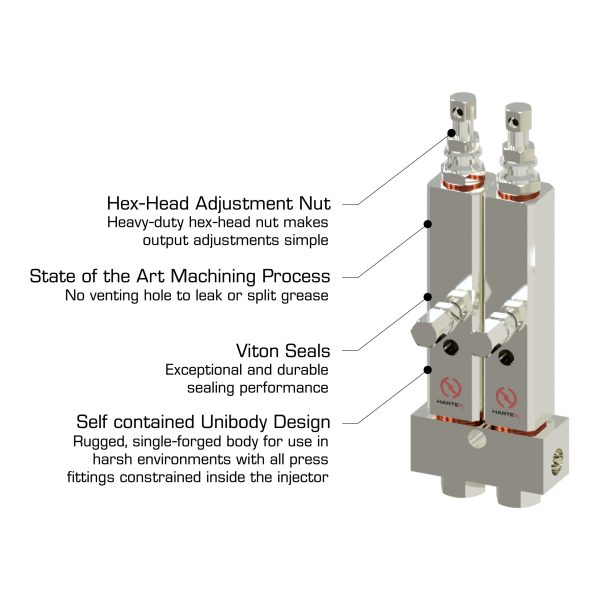 Hex-Head Adjustment Nut
Heavy-duty hex-head nut makes output adjustments simple

State of the Art Machining Process
No venting hole to leak or split grease

Viton Seals
Exceptional and durable sealing performance

Self contained Unibody Design
Rugged, single-forged body for use in harsh environments with all press fittings constrained inside the injector

HARTEX

HARTEX